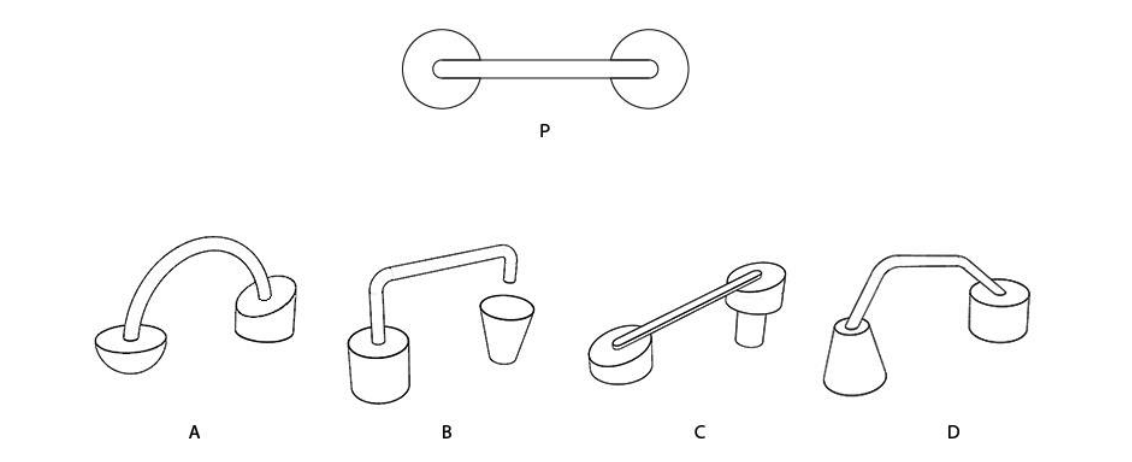 P

A

B

C

D