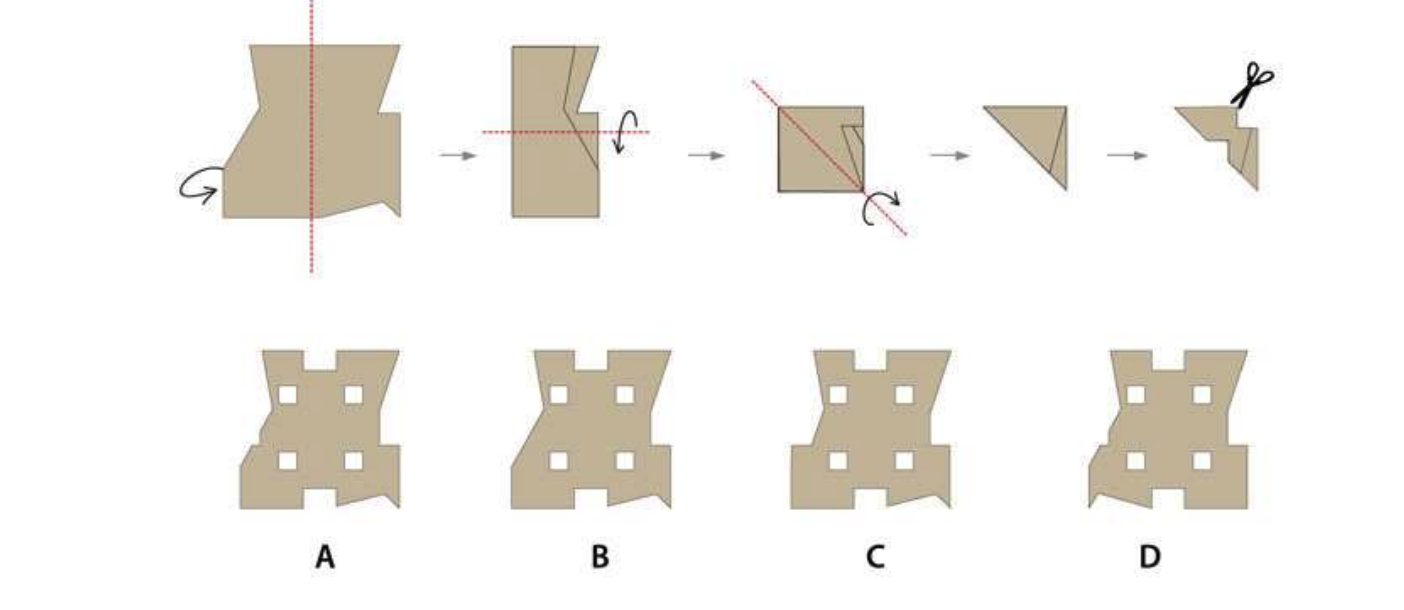 A

B

C

D