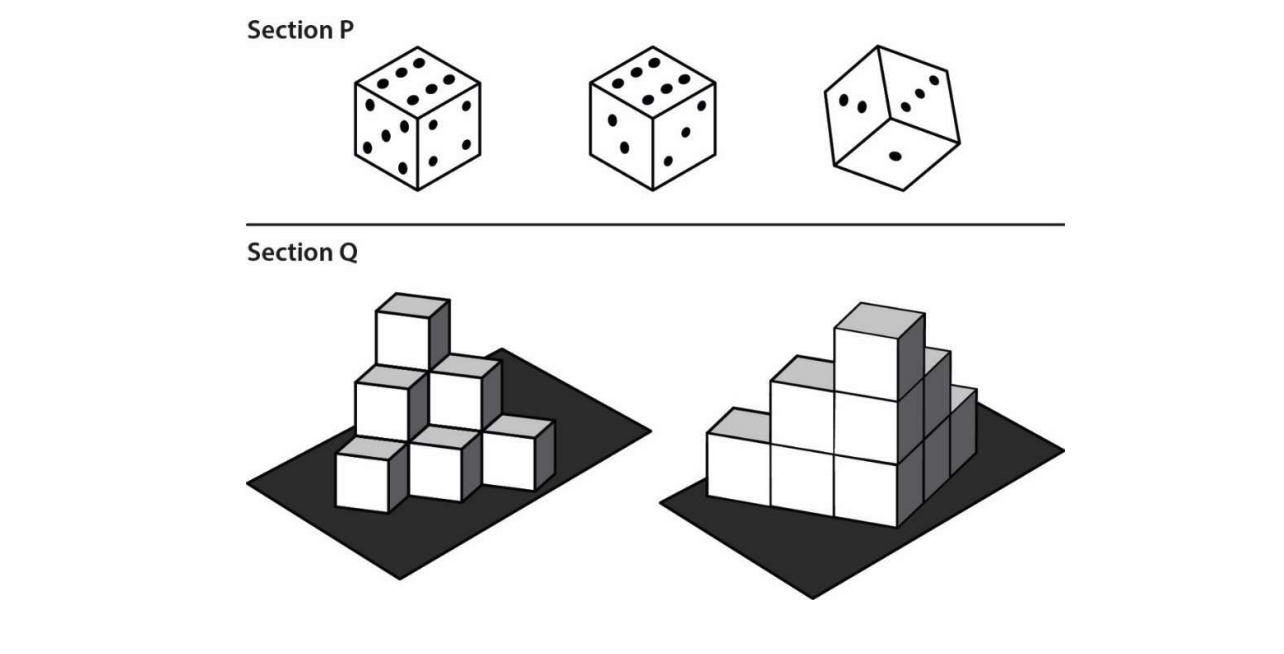 Section P

Section Q