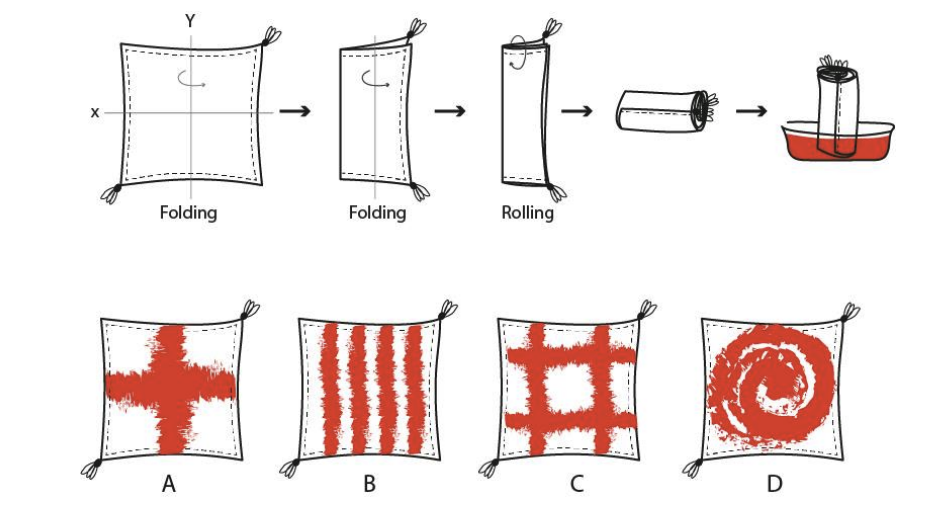 Y

x

Folding

Folding

Rolling

A

B

C

D