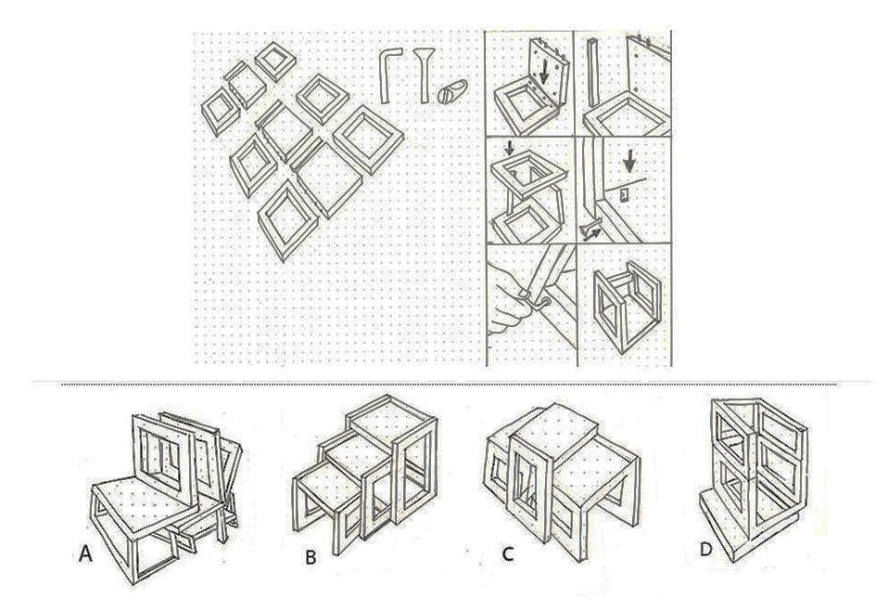 A

B

C

D