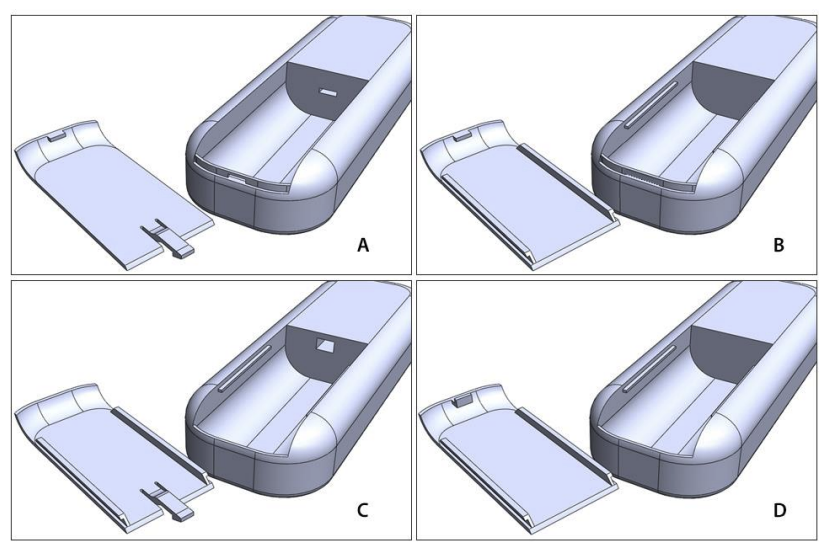 A

B

C

D