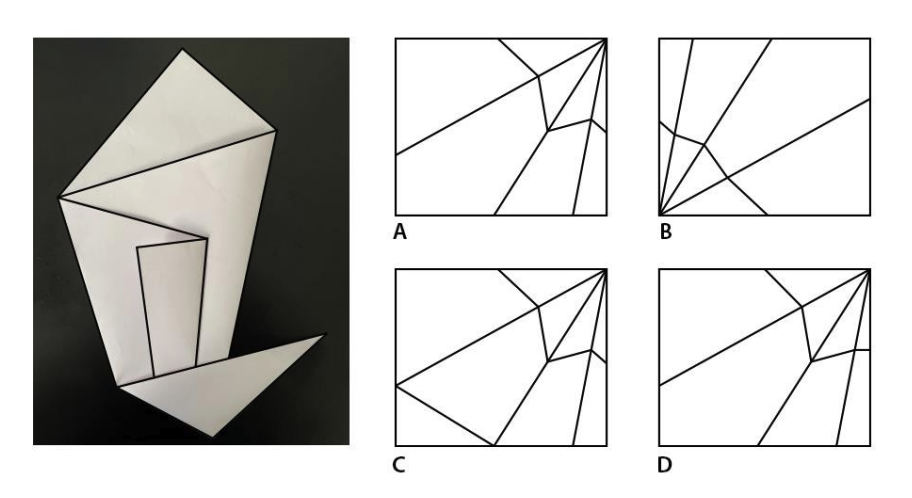 A

B

C

D