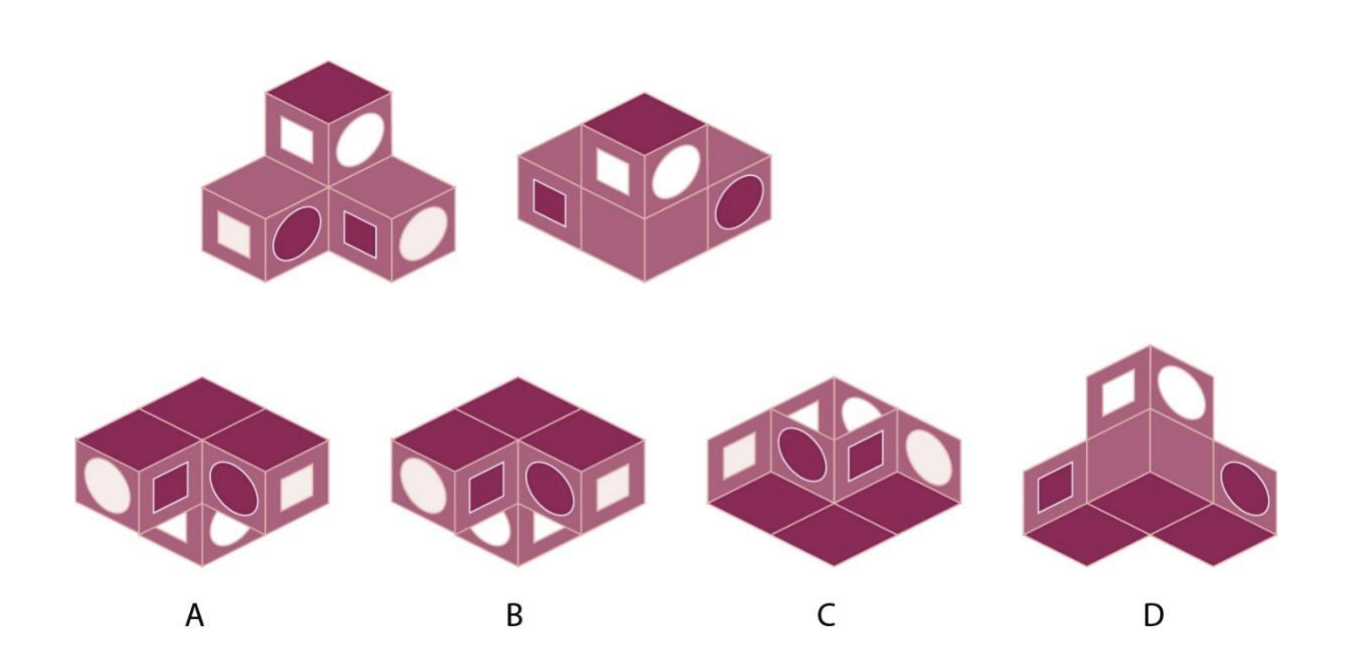 A

B

C

D