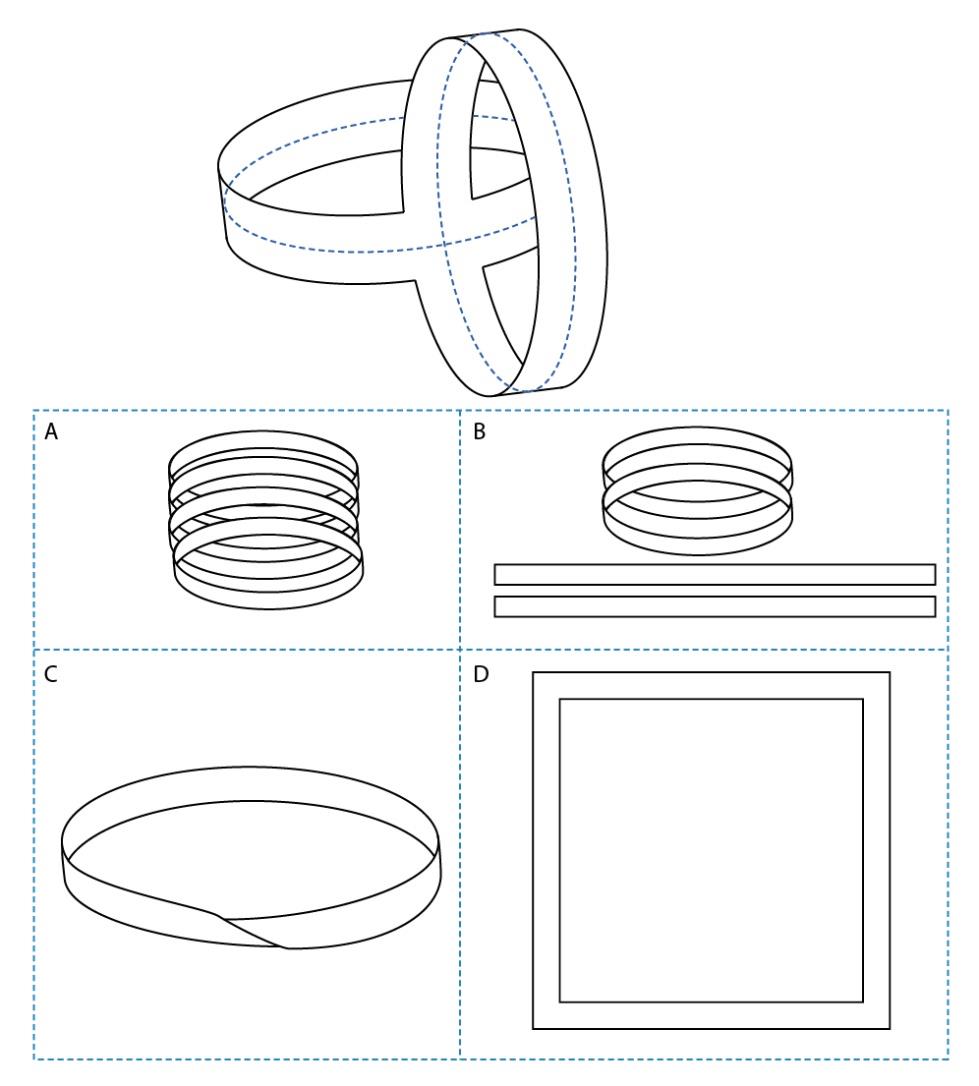 A

B

C

D