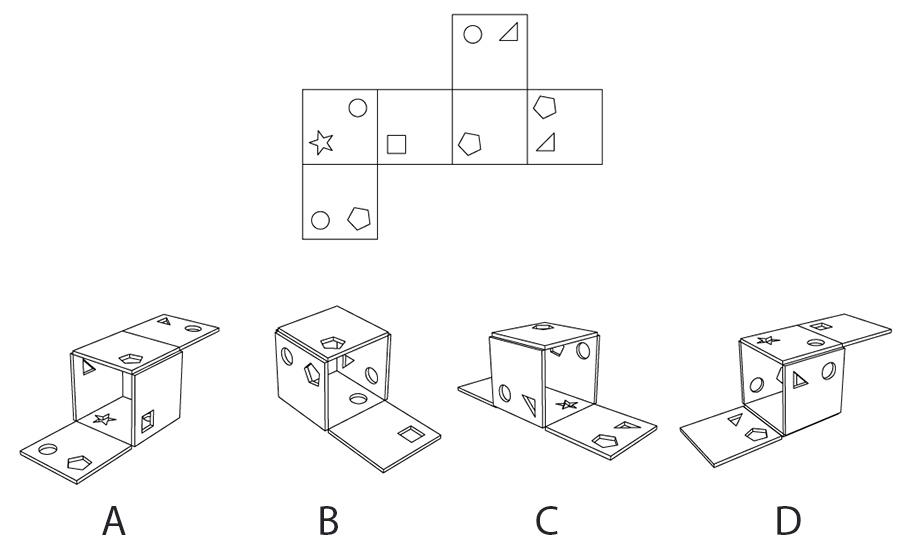 A

B

C

D