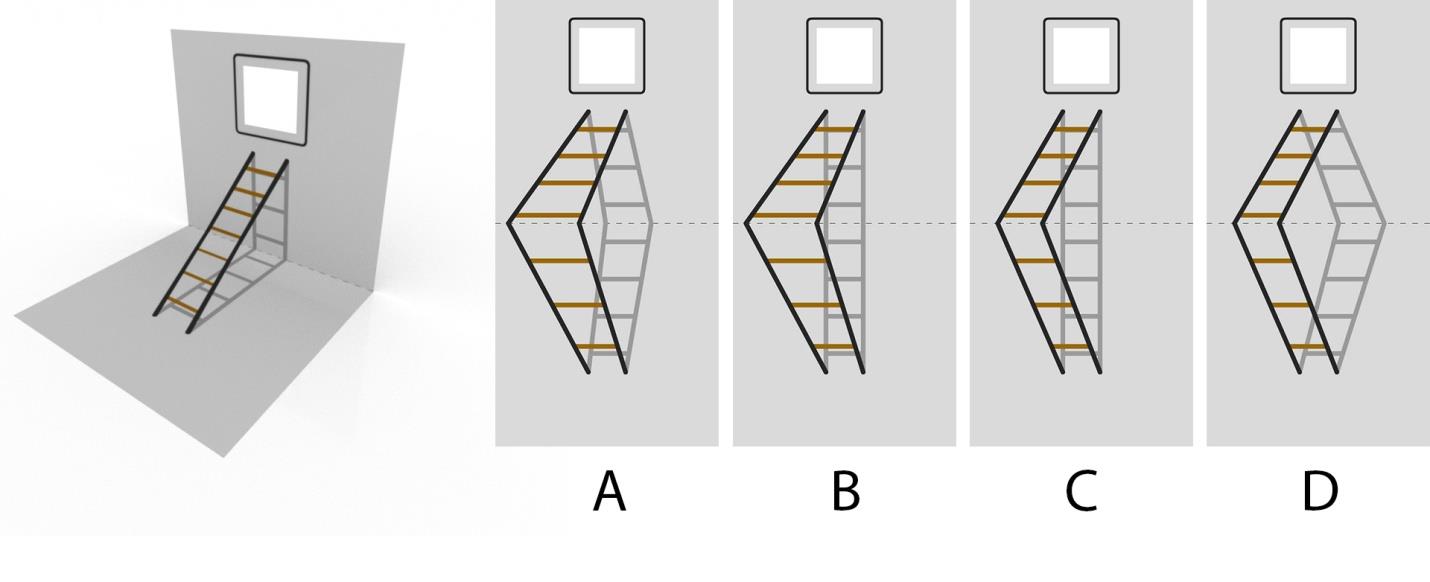 A

B

C

D