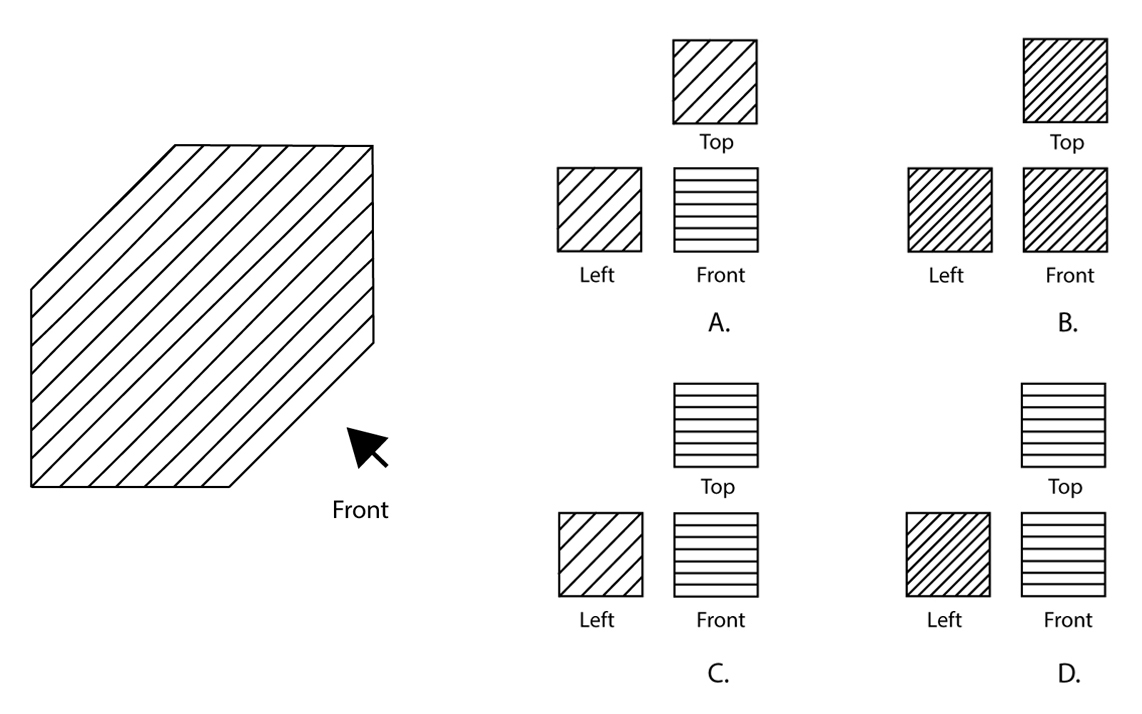 Front

Top

Left

Front

A.

Top

Left

Front

B.

Top

Left

Front

C.

Top

Left

Front

D.