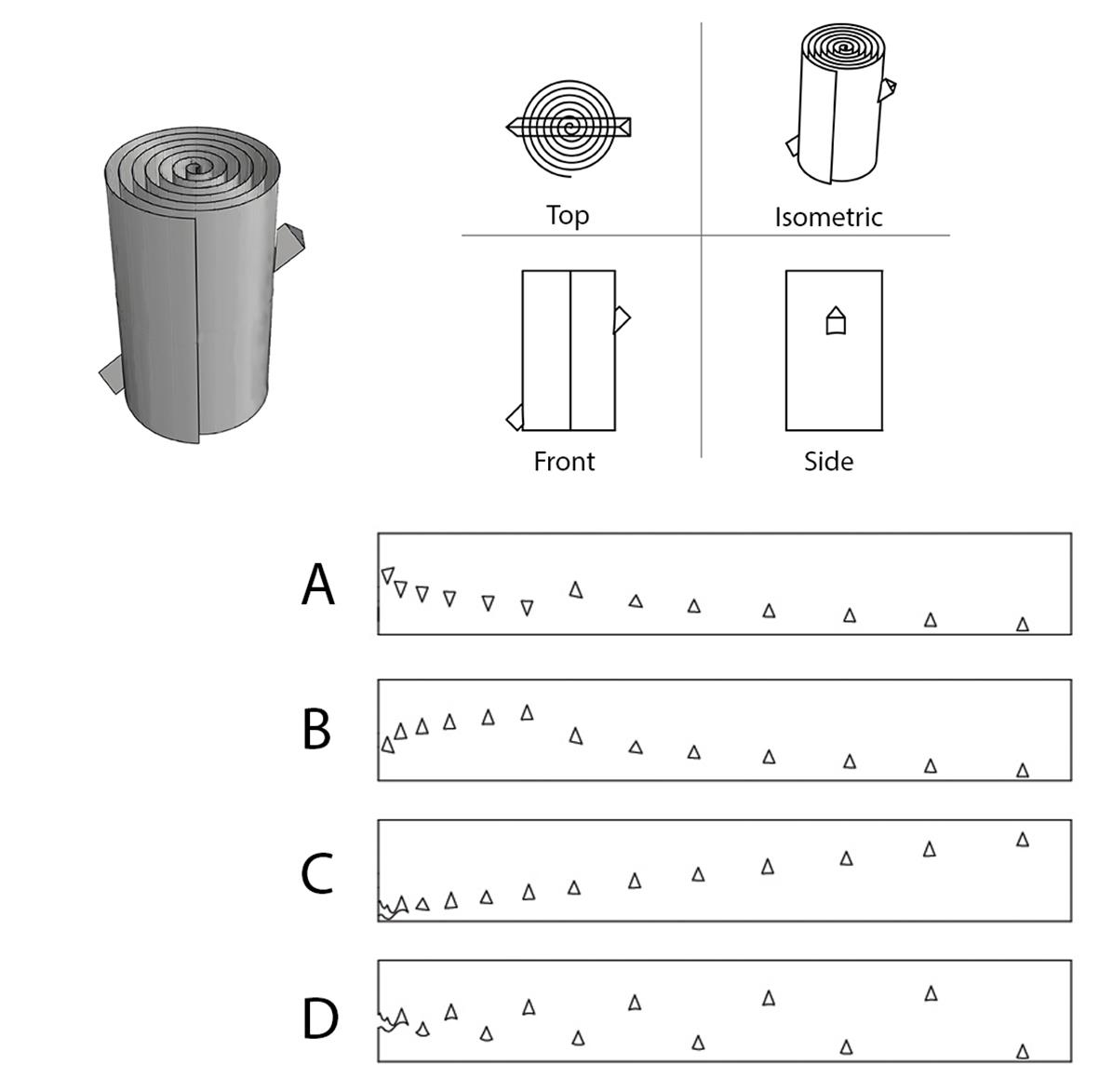 Top

Isometric

Front

Side

A

B

C

D