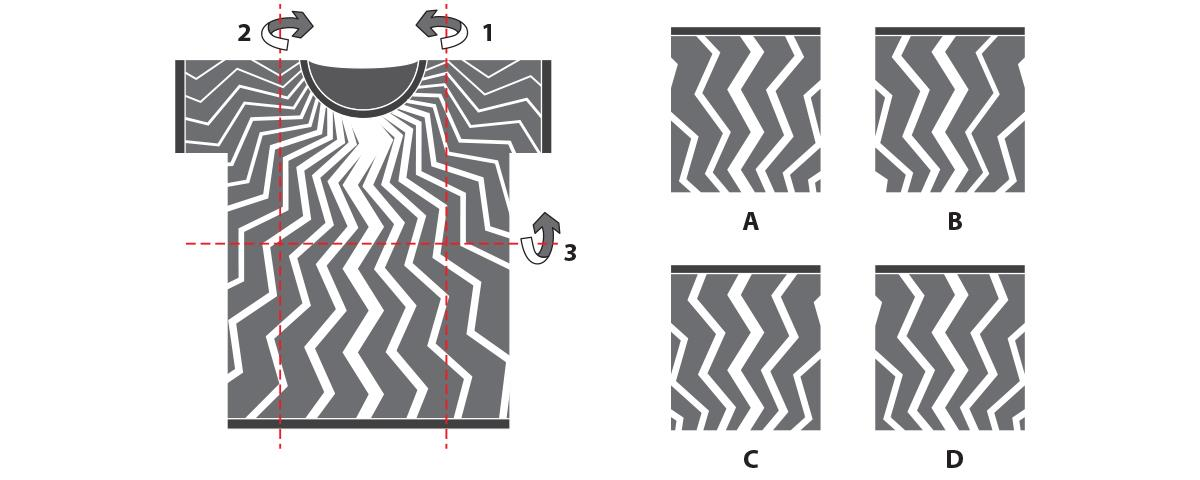 2
1
3
A
B
C
D