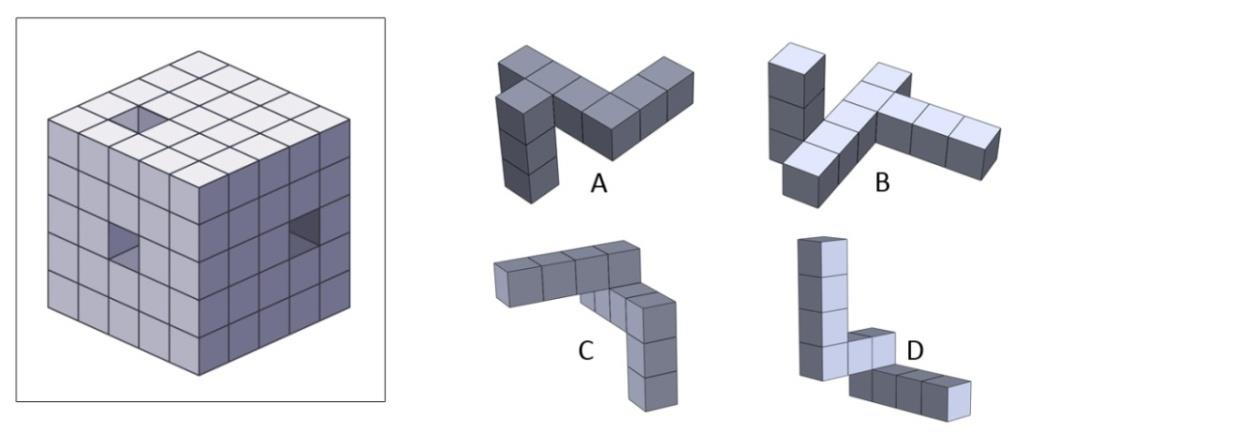 A

B

C

D