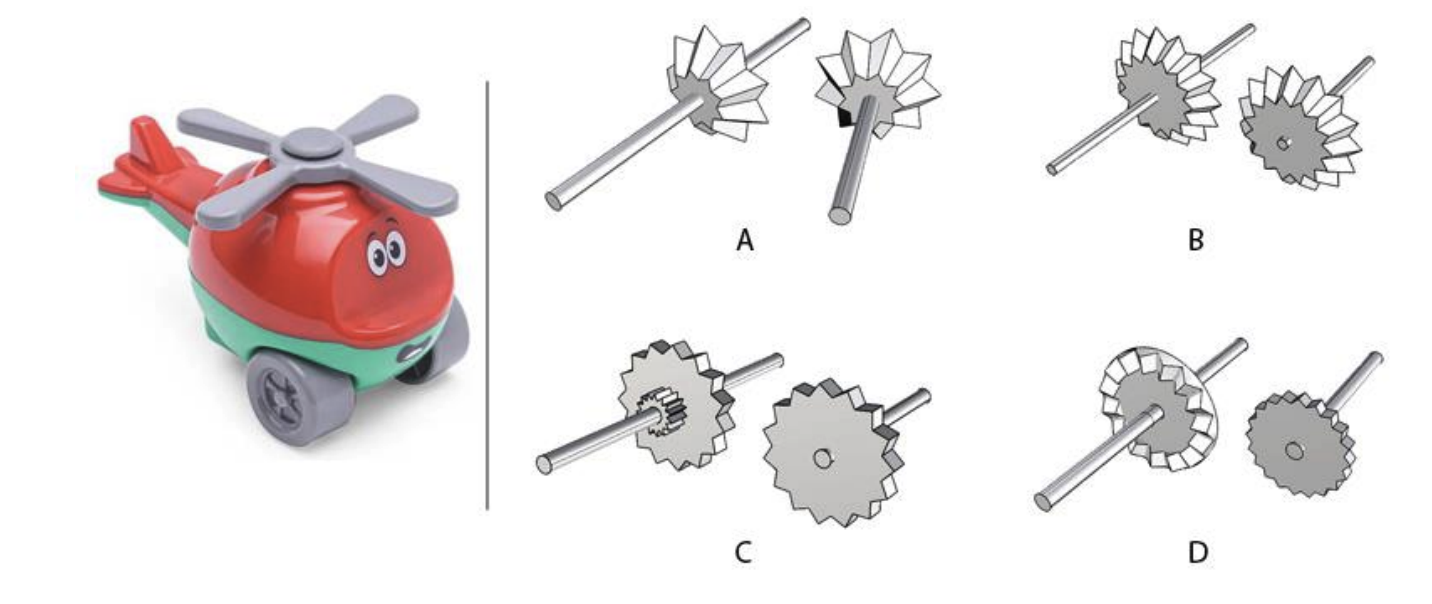 A

B

C

D