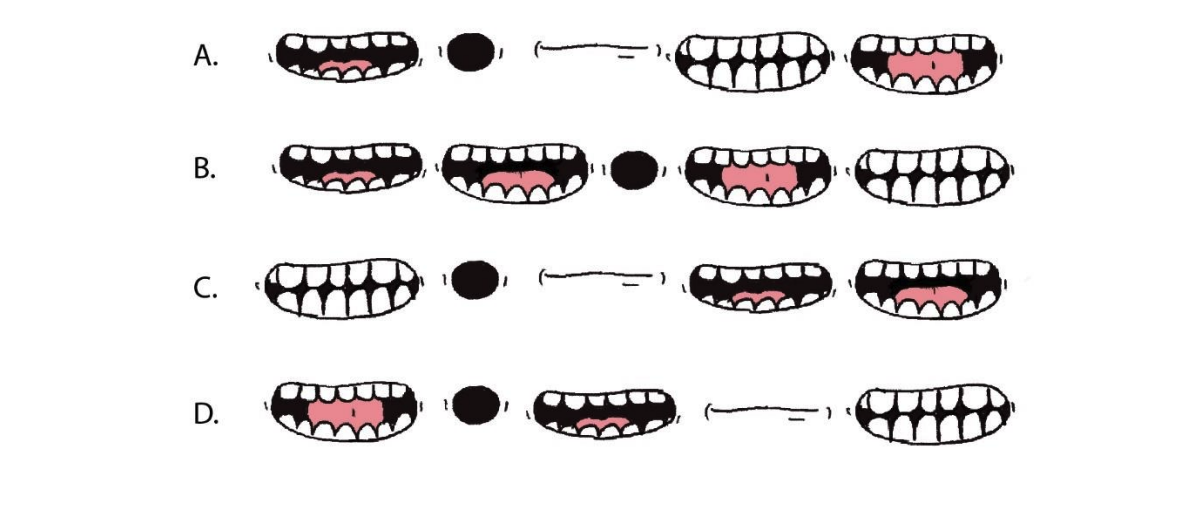 A.

B.

C.

D.