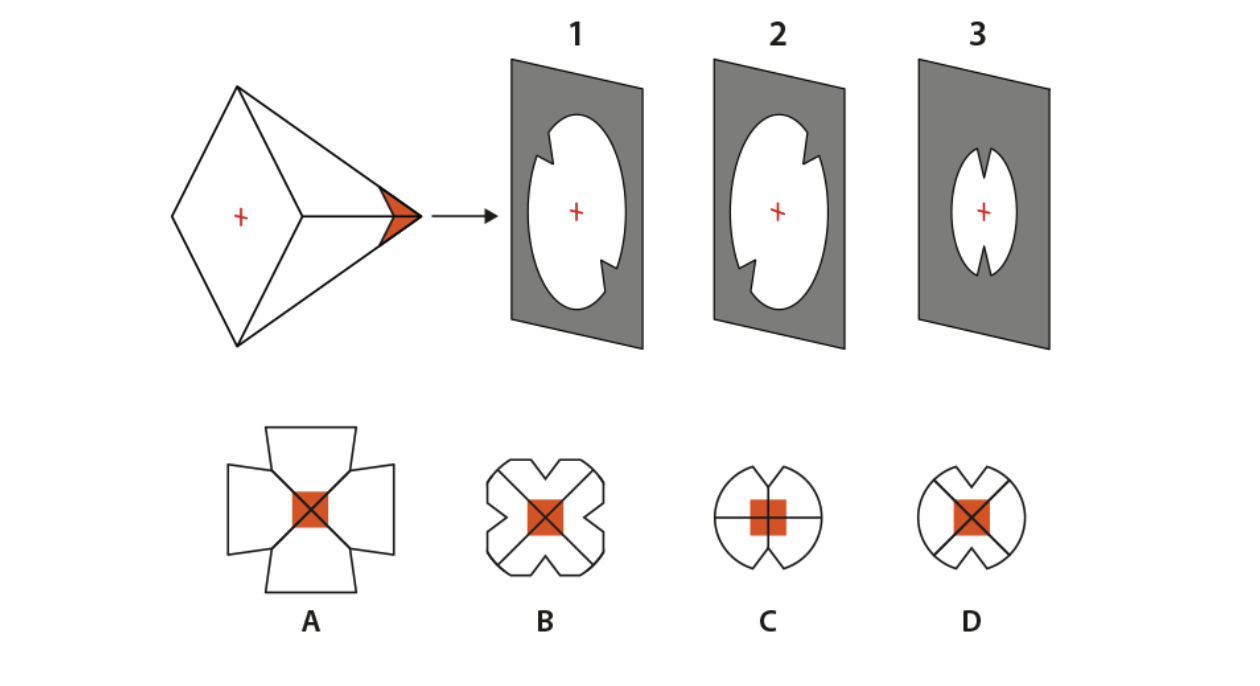 1
2
3

A
B
C
D