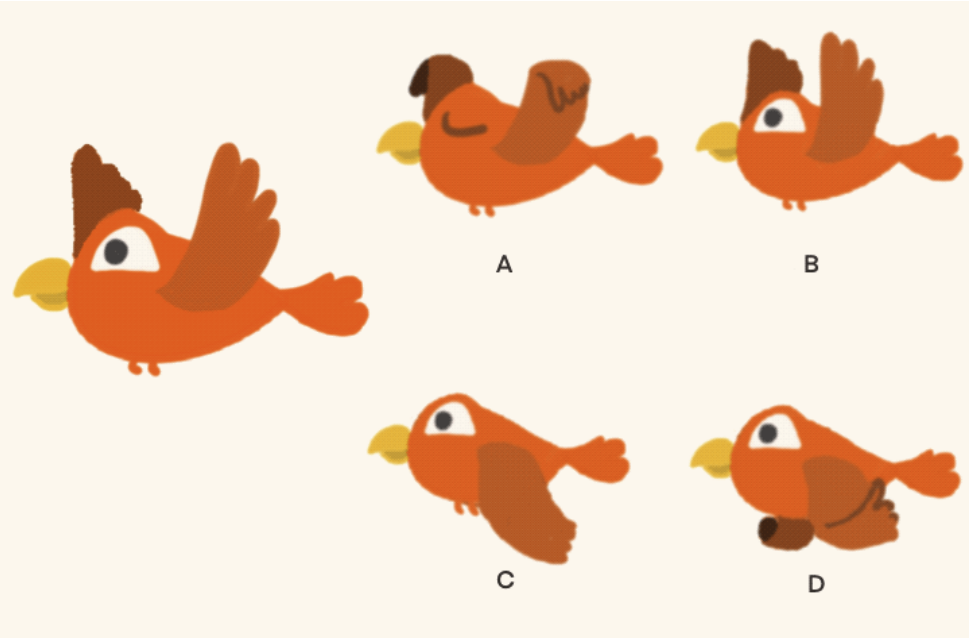 A

B

C

D