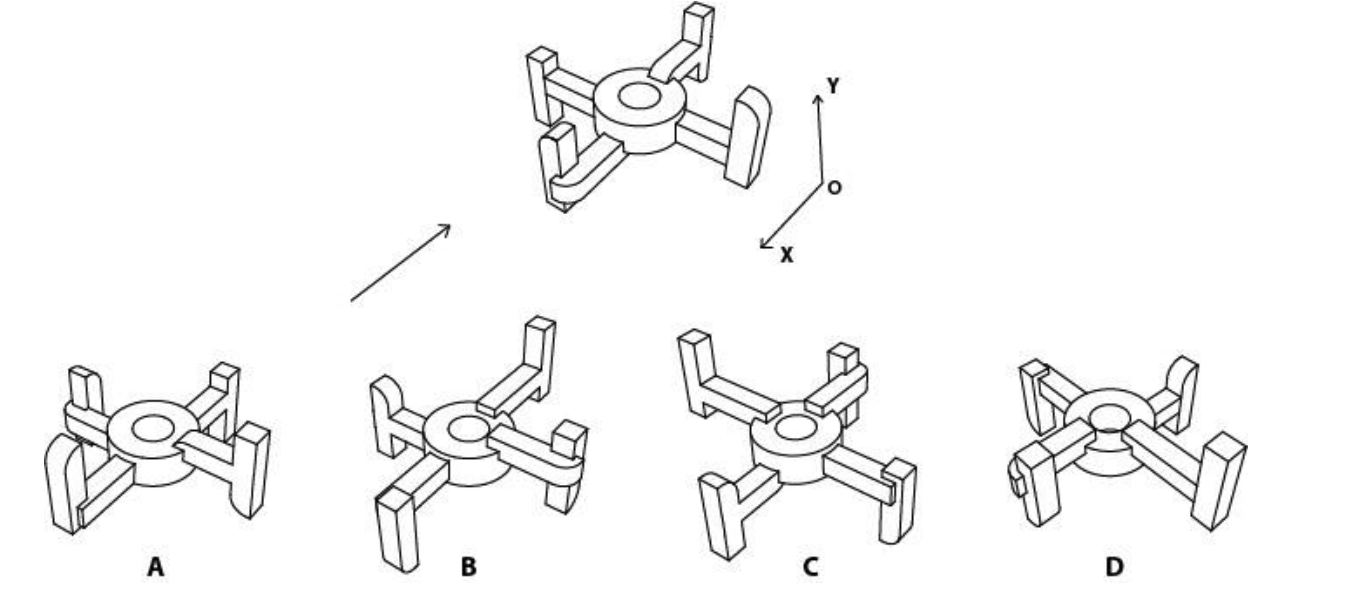 Y
O
X
A
B
C
D