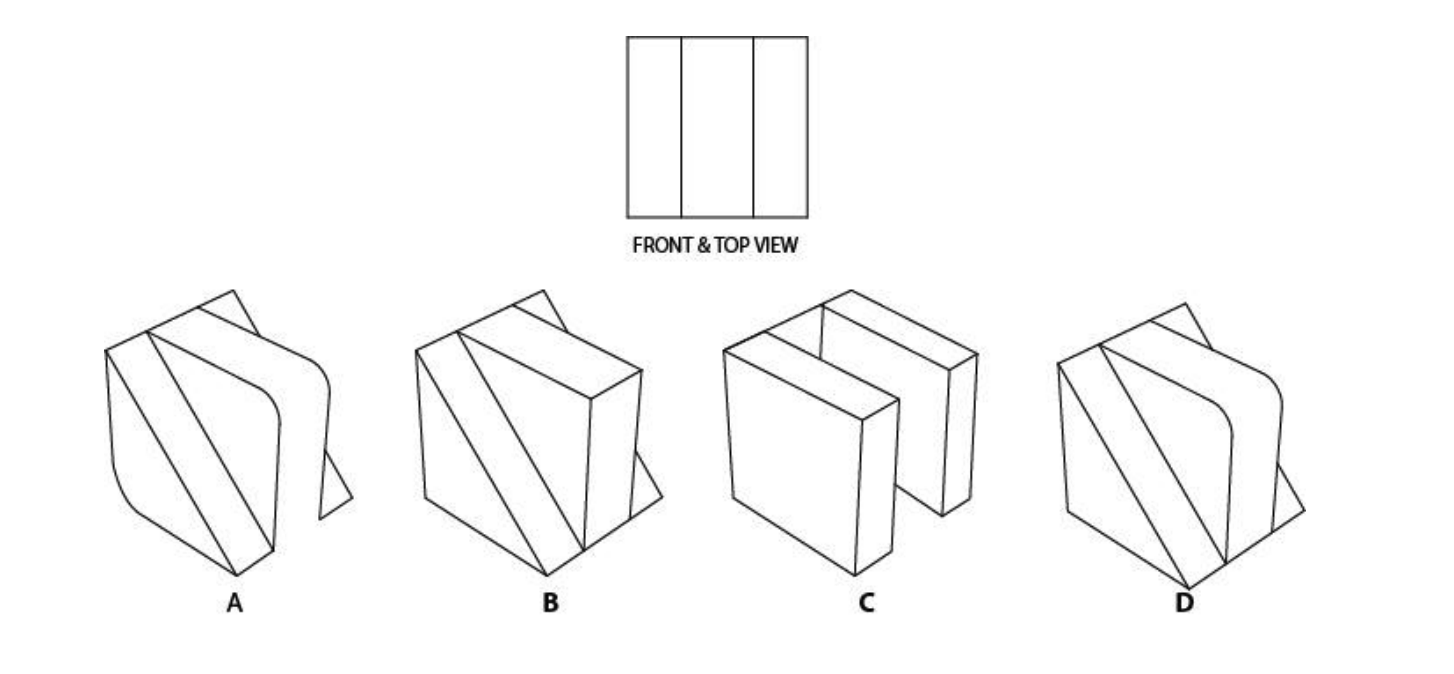 FRONT & TOP VIEW

A

B

C

D