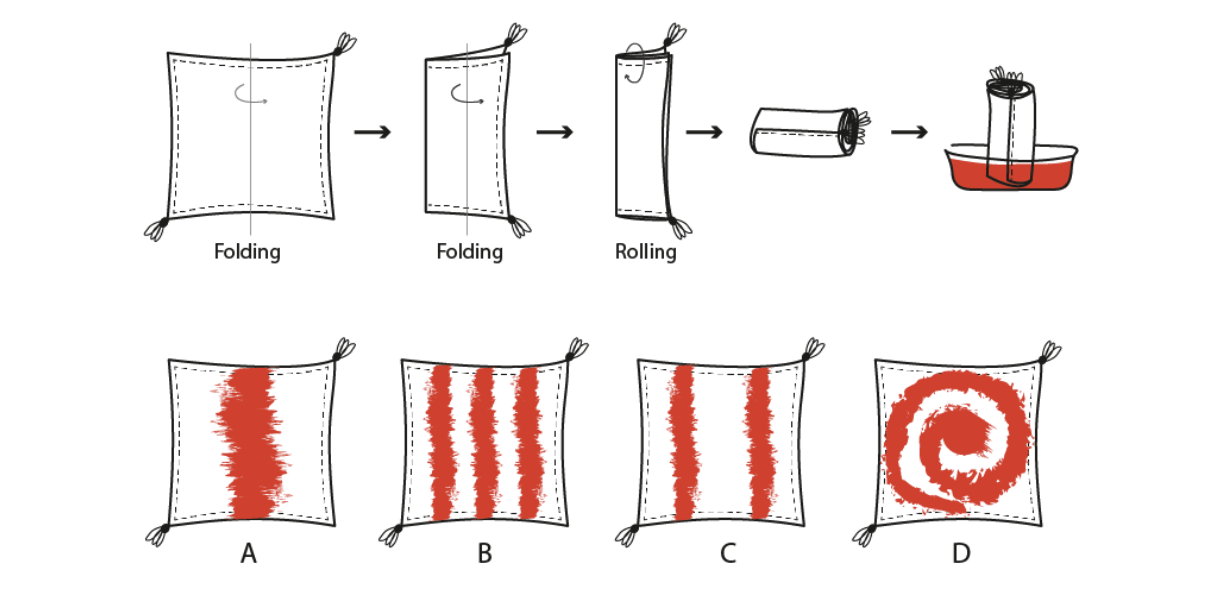 Folding

Folding

Rolling

A

B

C

D