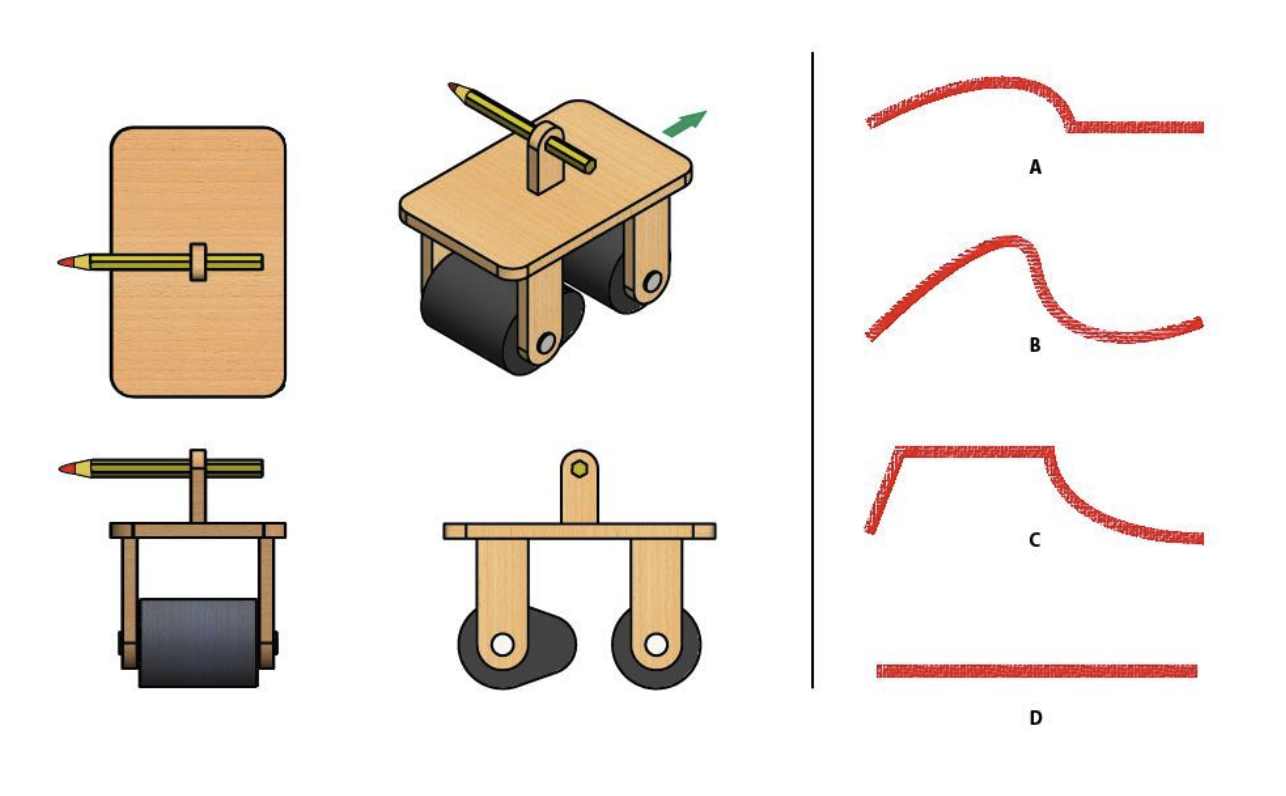 A

B

C

D