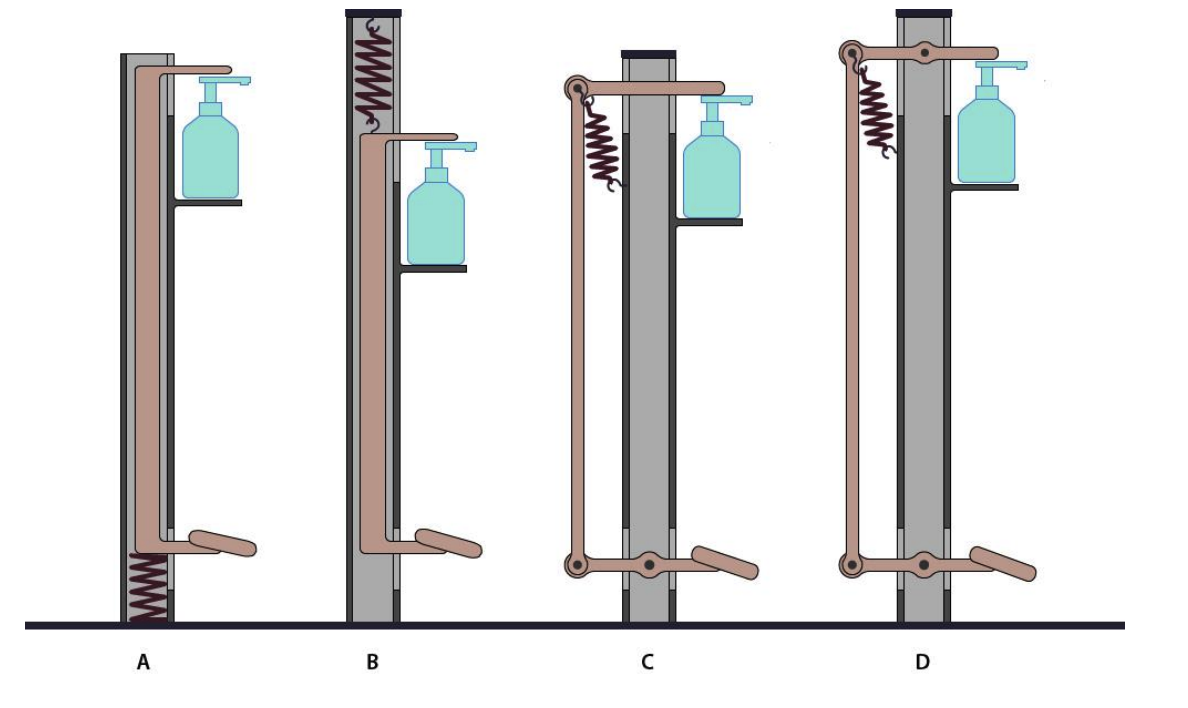 A B C D