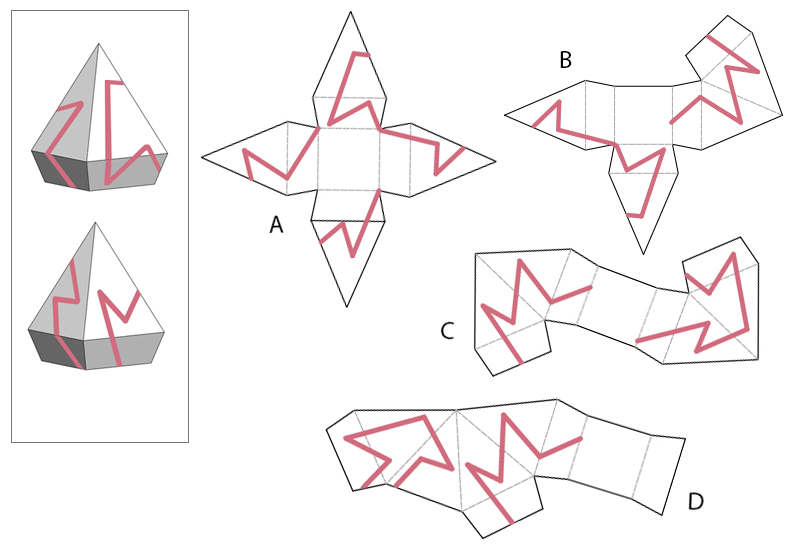 A

B

C

D