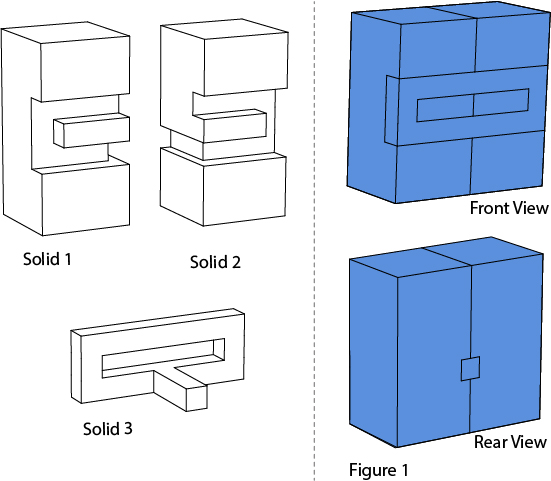 Solid 1

Solid 2

Solid 3

Front View

Rear View

Figure 1