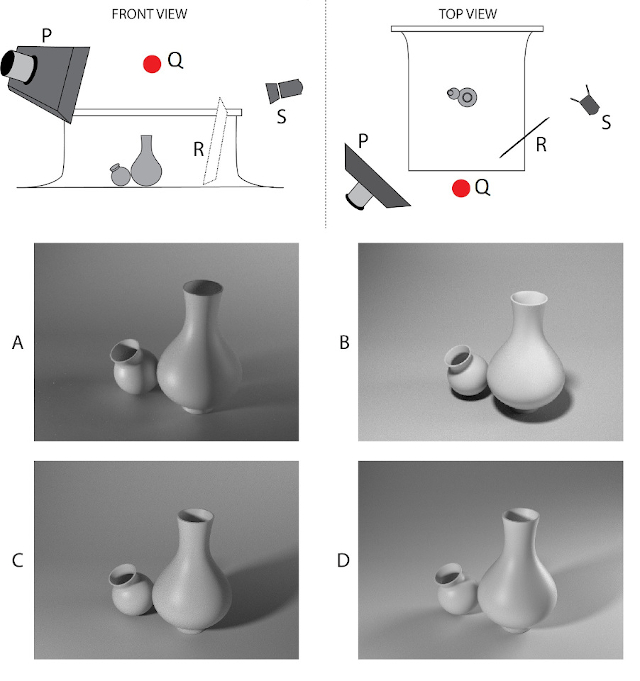 FRONT VIEW

P

Q

S

R

TOP VIEW

S

R

P

Q

A

B

C

D