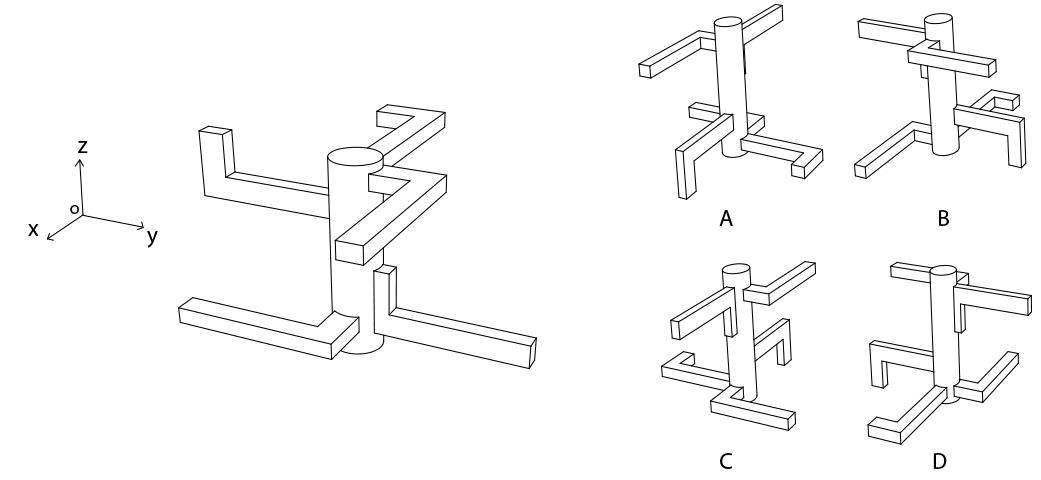 z
o
x
y

A
B
C
D